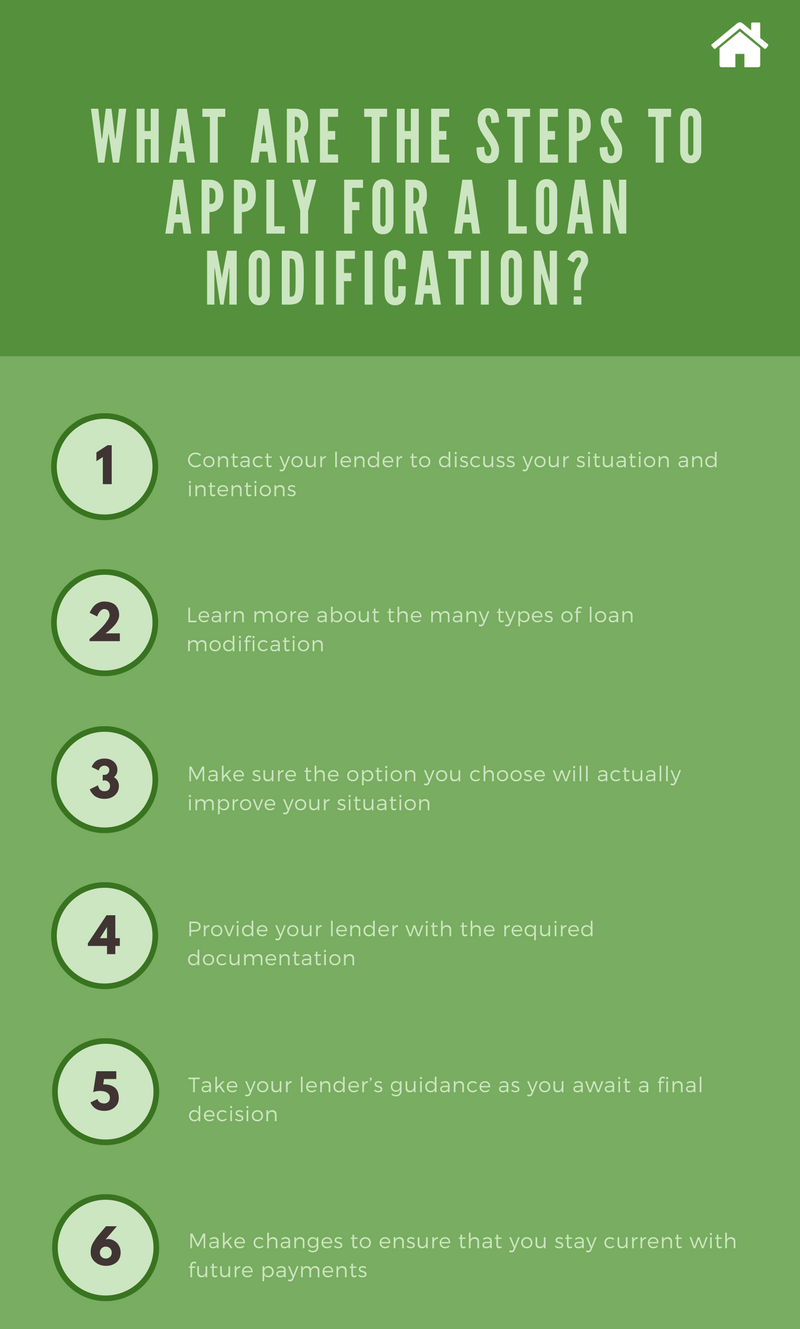 WHAT ARE THE STEPS TO APPLY FOR A LOAN MODIFICATION?

1

Contact your lender to discuss your situation and intentions

2

Learn more about the many types of loan modification

3

Make sure the option you choose will actually improve your situation

4

Provide your lender with the required documentation

5

Take your lender's guidance as you await a final decision

6

Make changes to ensure that you stay current with future payments